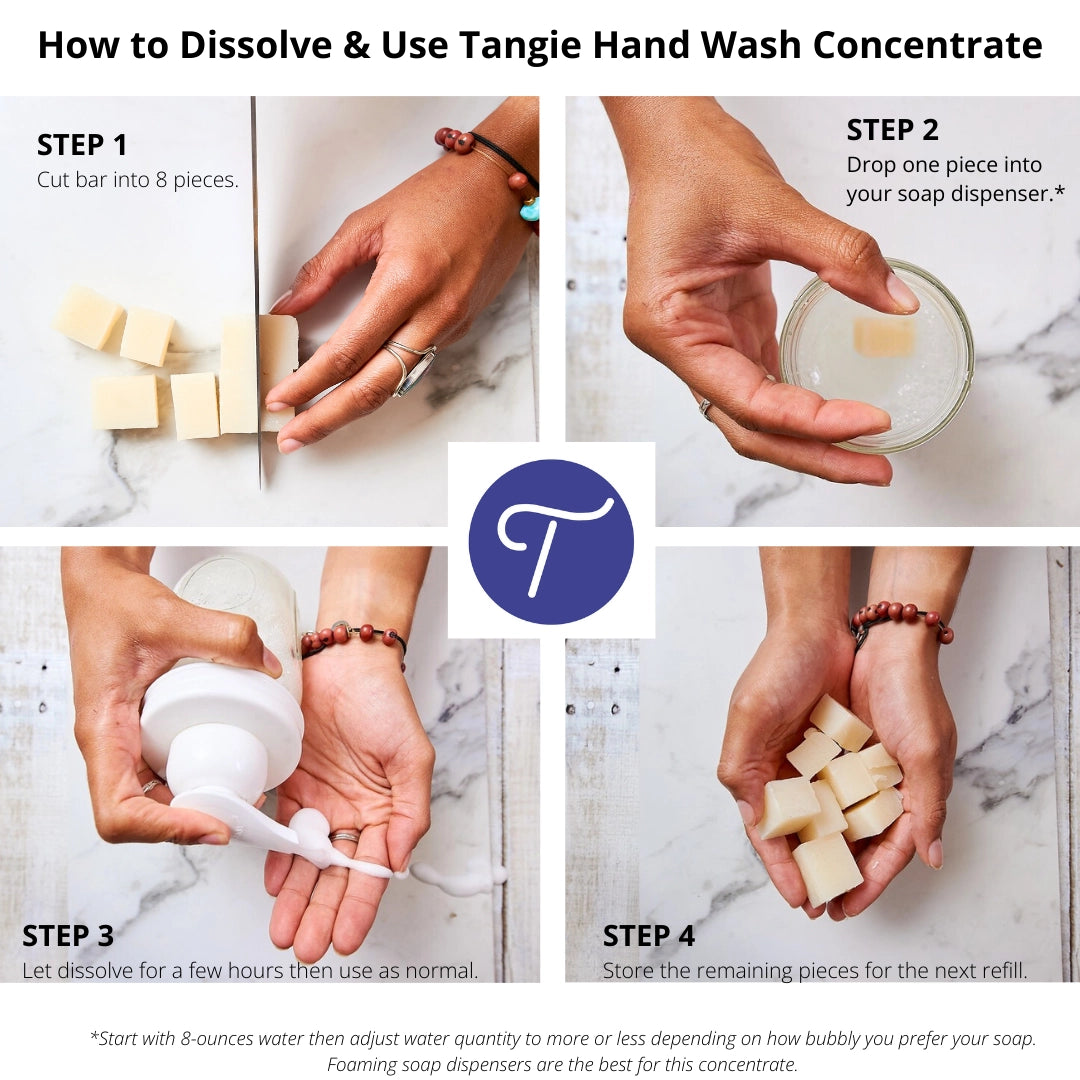 How to Dissolve & Use Tangie Hand Wash Concentrate

STEP 1
Cut bar into 8 pieces.

STEP 2
Drop one piece into your soap dispenser.*

T

STEP 3
Let dissolve for a few hours then use as normal.

STEP 4
Store the remaining pieces for the next refill.

*Start with 8-ounces water then adjust water quantity to more or less depending on how bubbly you prefer your soap. Foaming soap dispensers are the best for this concentrate.